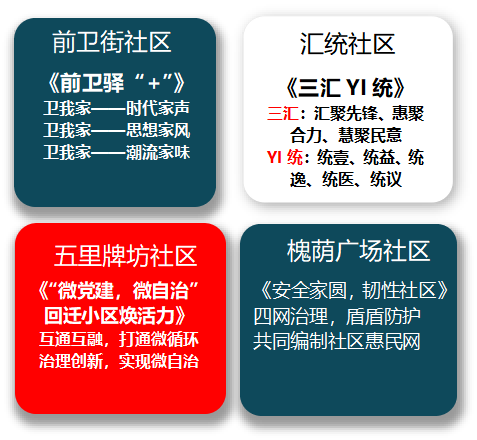 前卫街社区

《前卫驿“+”》
卫我家——时代家声
卫我家——思想家风
卫我家——潮流家味

汇统社区

《三汇YI统》
三汇：汇聚先锋、惠聚合力、慧聚民意
YI统：统壹、统益、统逸、统医、统议

五里牌坊社区

《“微党建，微自治”回迁小区焕活力》
互通互融，打通微循环
治理创新，实现微自治

槐荫广场社区

《安全家圆，韧性社区》
四网治理，盾盾防护
共同编制社区惠民网